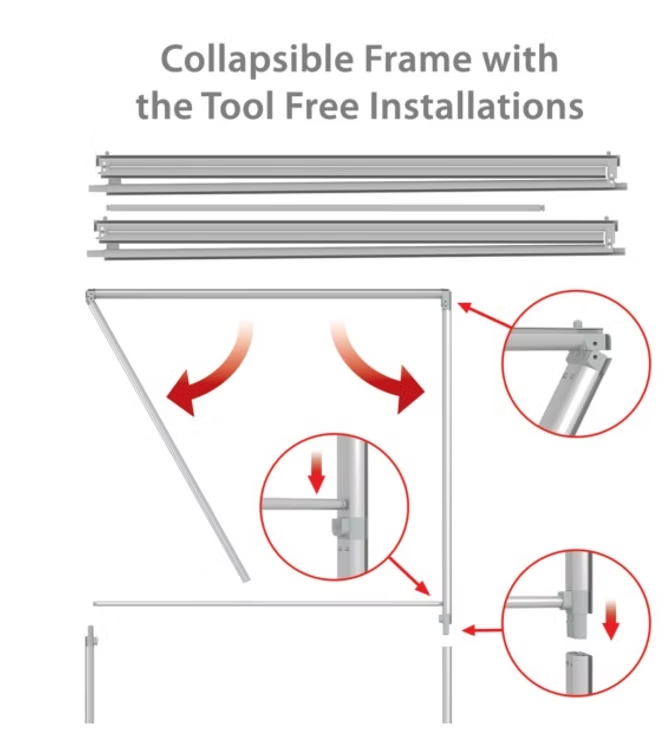 Collapsible Frame with the Tool Free Installations